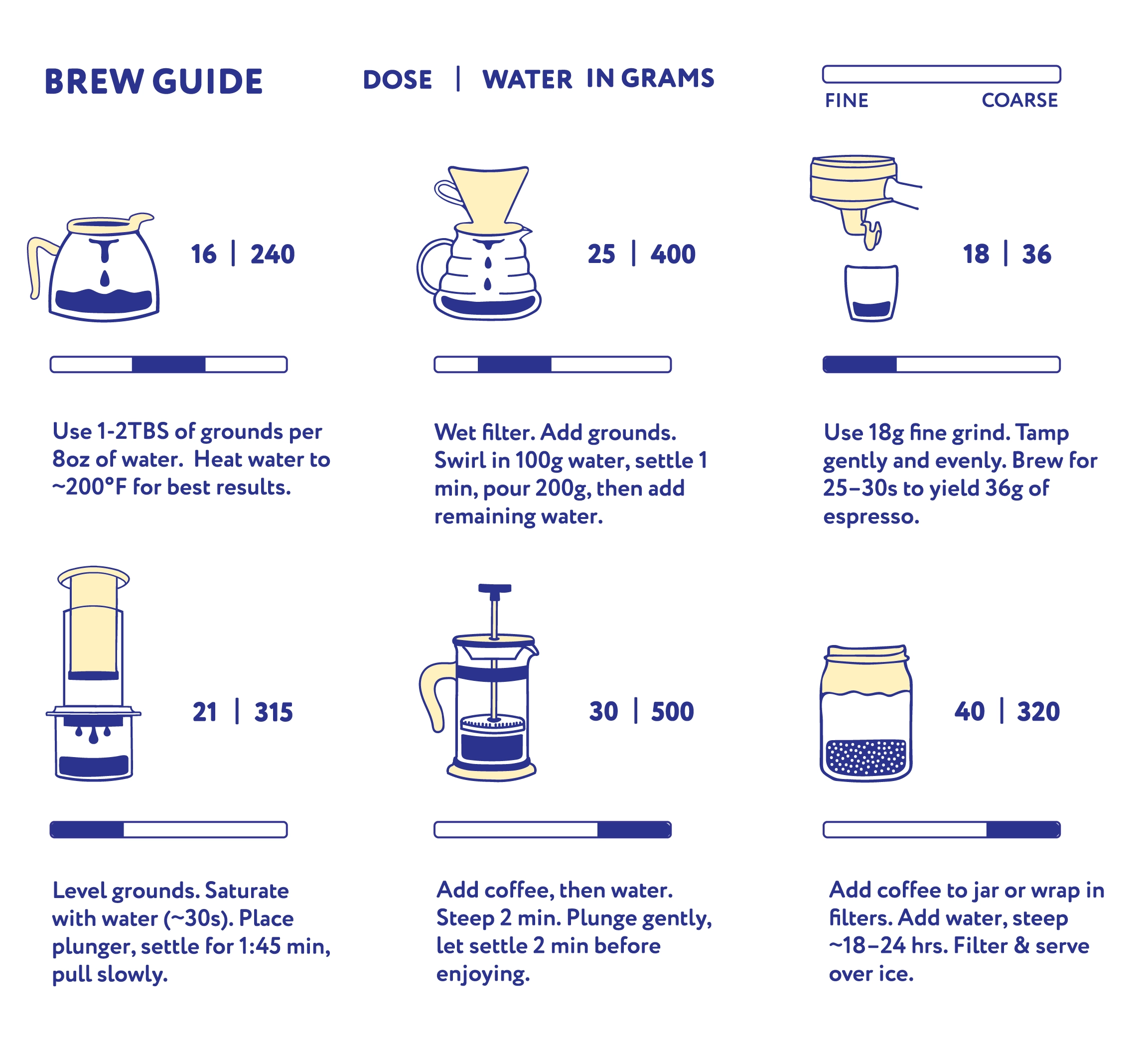 BREW GUIDE

DOSE | WATER IN GRAMS

FINE COARSE

16 | 240

Use 1-2TBS of grounds per 8oz of water. Heat water to ~200°F for best results.

25 | 400

Wet filter. Add grounds. Swirl in 100g water, settle 1 min, pour 200g, then add remaining water.

18 | 36

Use 18g fine grind. Tamp gently and evenly. Brew for 25–30s to yield 36g of espresso.

21 | 315

Level grounds. Saturate with water (~30s). Place plunger, settle for 1:45 min, pull slowly.

30 | 500

Add coffee, then water. Steep 2 min. Plunge gently, let settle 2 min before enjoying.

40 | 320

Add coffee to jar or wrap in filters. Add water, steep ~18–24 hrs. Filter & serve over ice.